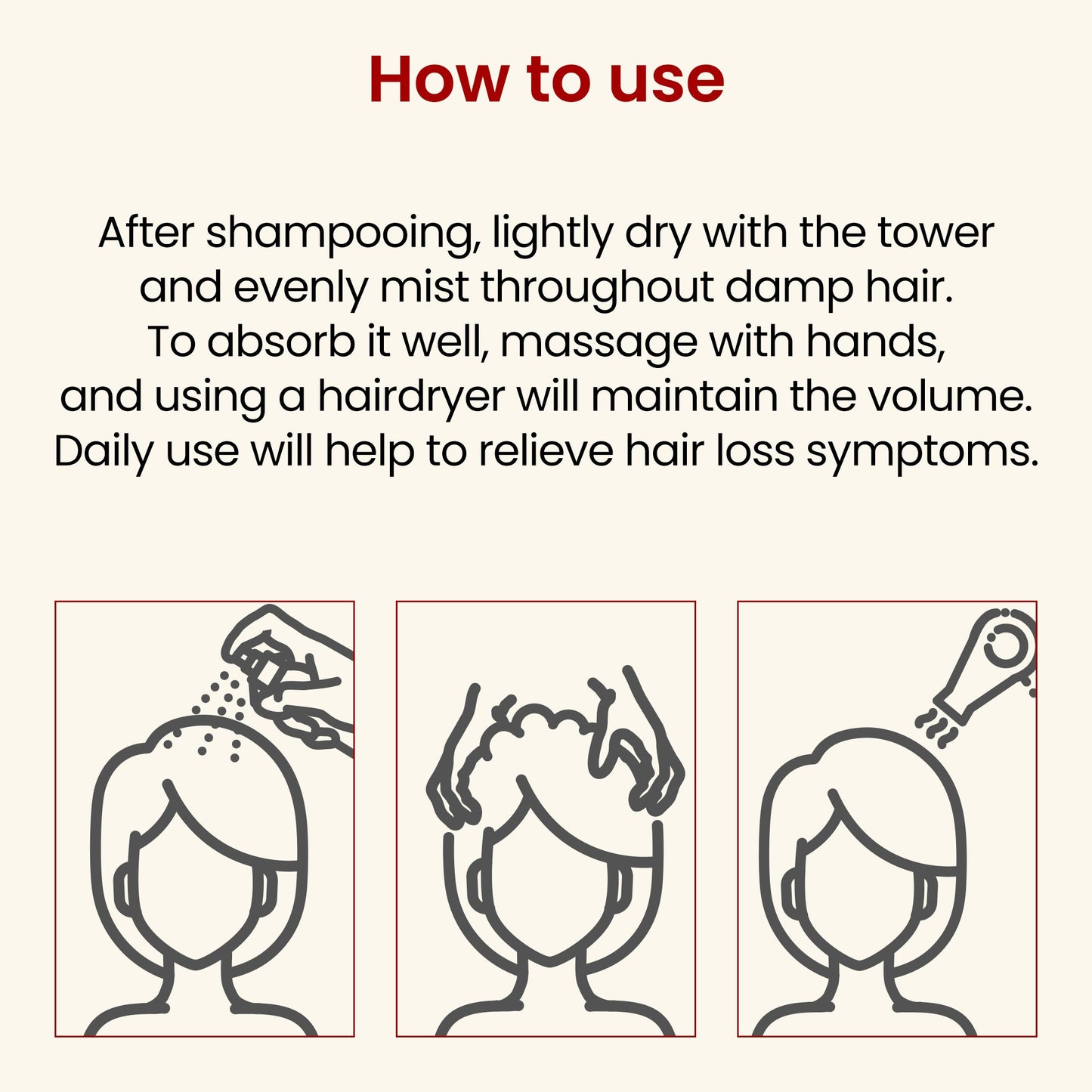 How to use

After shampooing, lightly dry with the tower and evenly mist throughout damp hair.
To absorb it well, massage with hands, and using a hairdryer will maintain the volume.
Daily use will help to relieve hair loss symptoms.